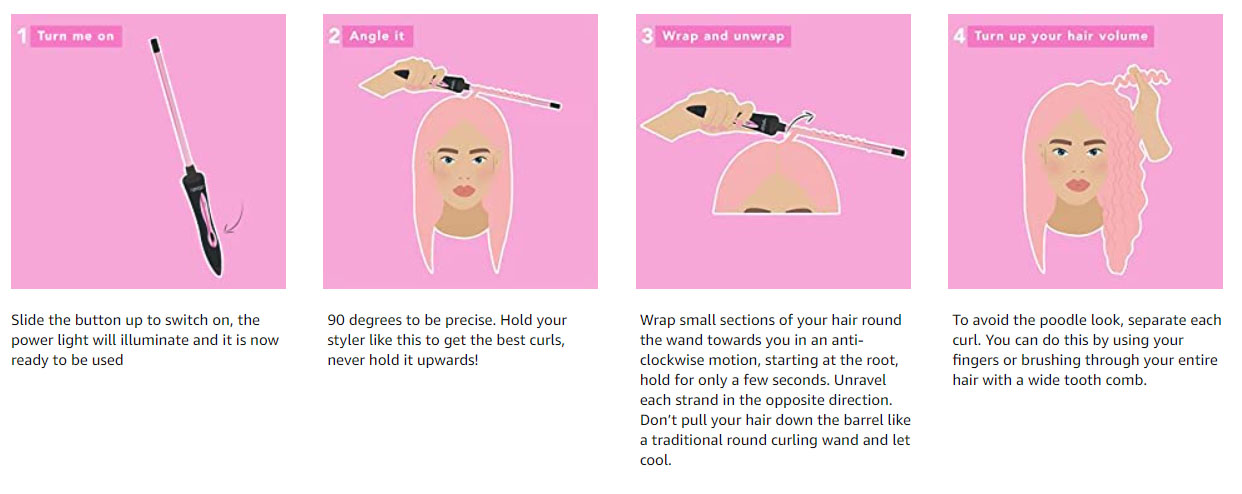 1 Turn me on

Slide the button up to switch on, the power light will illuminate and it is now ready to be used

2 Angle it

90 degrees to be precise. Hold your styler like this to get the best curls, never hold it upwards!

3 Wrap and unwrap

Wrap small sections of your hair round the wand towards you in an anti-clockwise motion, starting at the root, hold for only a few seconds. Unravel each strand in the opposite direction. Don't pull your hair down the barrel like a traditional round curling wand and let cool.

4 Turn up your hair volume

To avoid the poodle look, separate each curl. You can do this by using your fingers or brushing through your entire hair with a wide tooth comb.